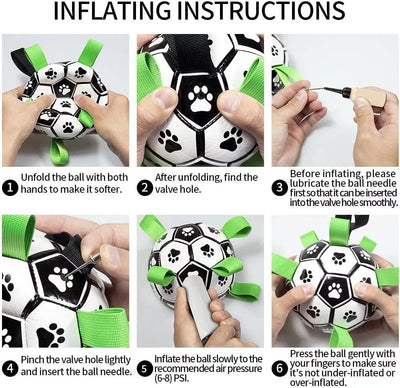 INFLATING INSTRUCTIONS

1 Unfold the ball with both hands to make it softer.

2 After unfolding, find the valve hole.

3 Before inflating, please lubricate the ball needle first so that it can be inserted into the valve hole smoothly.

4 Pinch the valve hole lightly and insert the ball needle.

5 Inflate the ball slowly to the recommended air pressure (6-8) PSI.

6 Press the ball gently with your fingers to make sure it's not under-inflated or over-inflated.