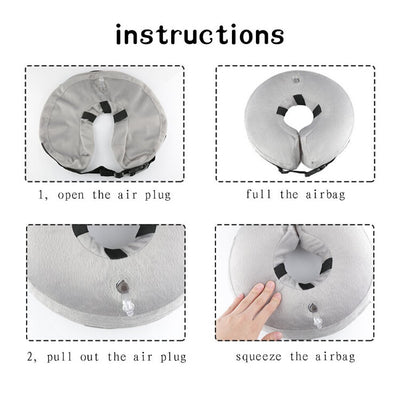 instructions

1, open the air plug

full the airbag

2, pull out the air plug

squeeze the airbag